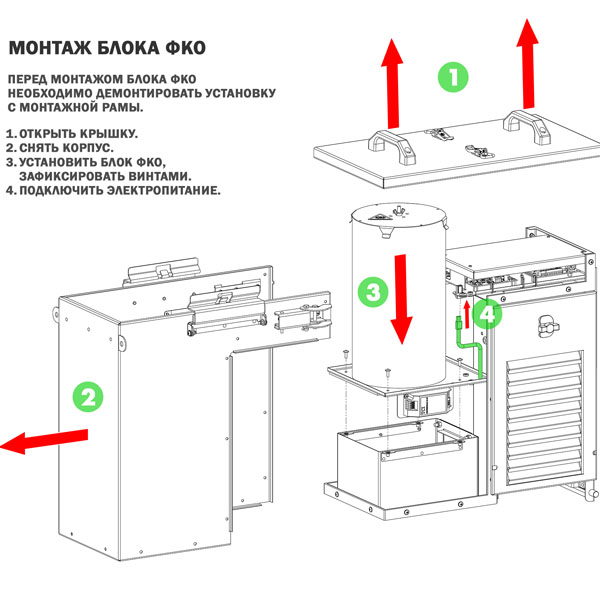 МОНТАЖ БЛОКА ФКО

ПЕРЕД МОНТАЖОМ БЛОКА ФКО НЕОБХОДИМО ДЕМОНТИРОВАТЬ УСТАНОВКУ С МОНТАЖНОЙ РАМЫ.

1. ОТКРЫТЬ КРЫШКУ.
2. СНЯТЬ КОРПУС.
3. УСТАНОВИТЬ БЛОК ФКО, ЗАФИКСИРОВАТЬ ВИНТАМИ.
4. ПОДКЛЮЧИТЬ ЭЛЕКТРОПИТАНИЕ.

1

2

3

4