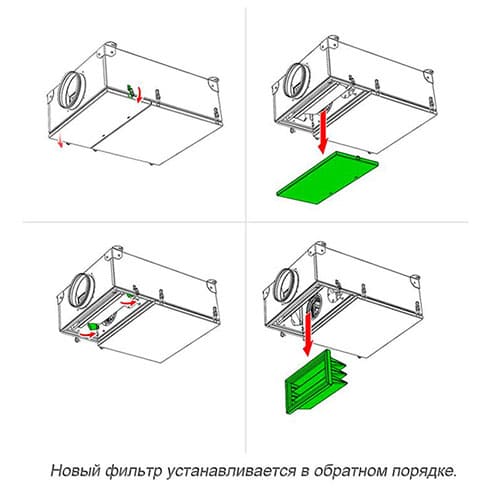 Новый фильтр устанавливается в обратном порядке.